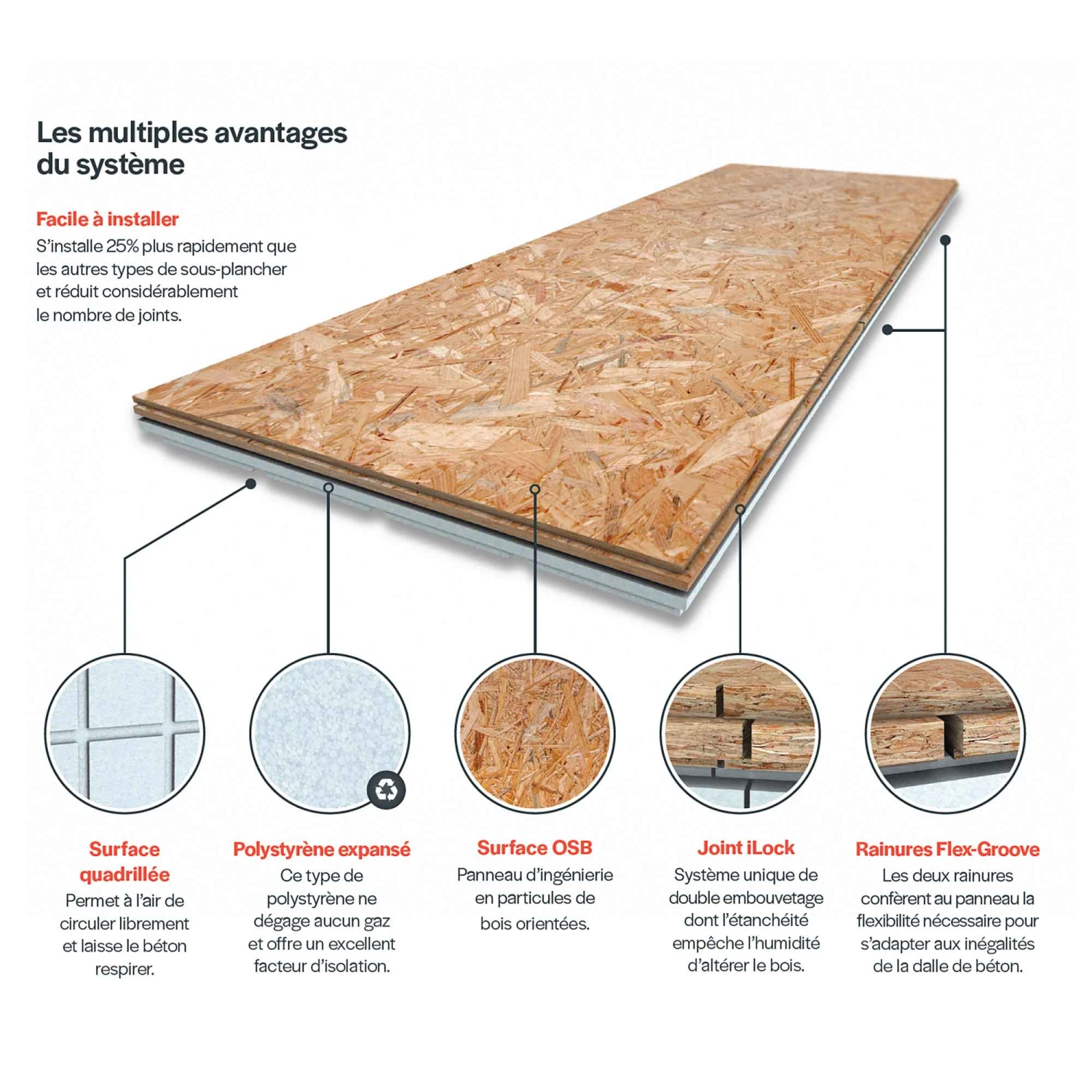 Les multiples avantages du système

Facile à installer
S'installe 25% plus rapidement que les autres types de sous-plancher et réduit considérablement le nombre de joints.

Surface quadrillée
Permet à l'air de circuler librement et laisse le béton respirer.

Polystyrène expansé
Ce type de polystyrène ne dégage aucun gaz et offre un excellent facteur d'isolation.

Surface OSB
Panneau d'ingénierie en particules de bois orientées.

Joint iLock
Système unique de double embouvetage dont l'étanchéité empêche l'humidité d'altérer le bois.

Rainures Flex-Groove
Les deux rainures confèrent au panneau la flexibilité nécessaire pour s'adapter aux inégalités de la dalle de béton.